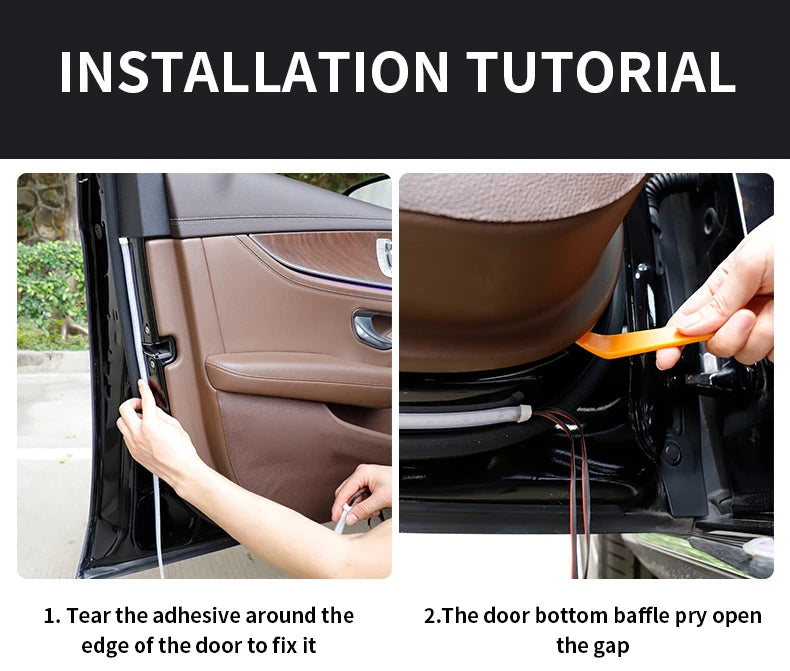 INSTALLATION TUTORIAL

1. Tear the adhesive around the edge of the door to fix it

2.The door bottom baffle pry open the gap