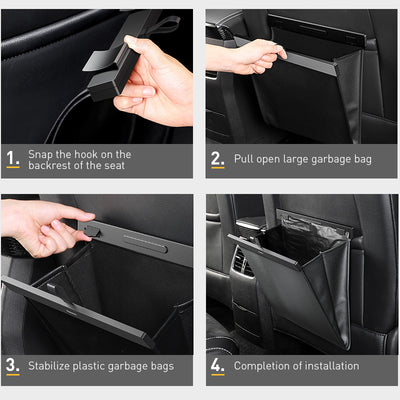 1. Snap the hook on the backrest of the seat

2. Pull open large garbage bag

3. Stabilize plastic garbage bags

4. Completion of installation