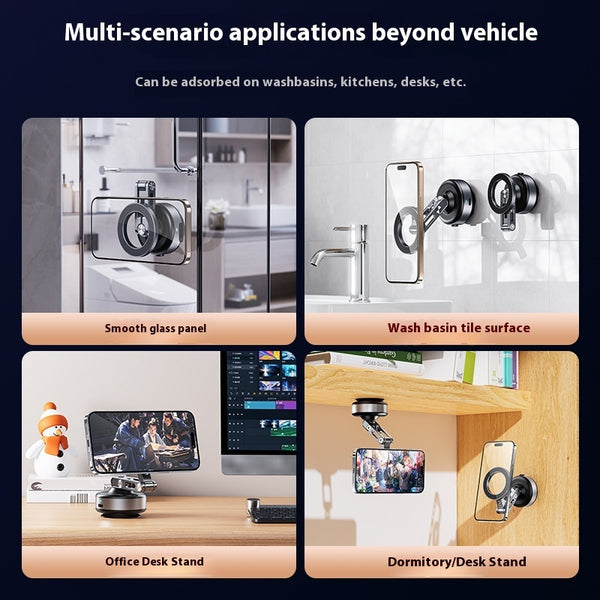 Multi-scenario applications beyond vehicle

Can be adsorbed on washbasins, kitchens, desks, etc.

Smooth glass panel

Wash basin tile surface

Office Desk Stand

Dormitory/Desk Stand